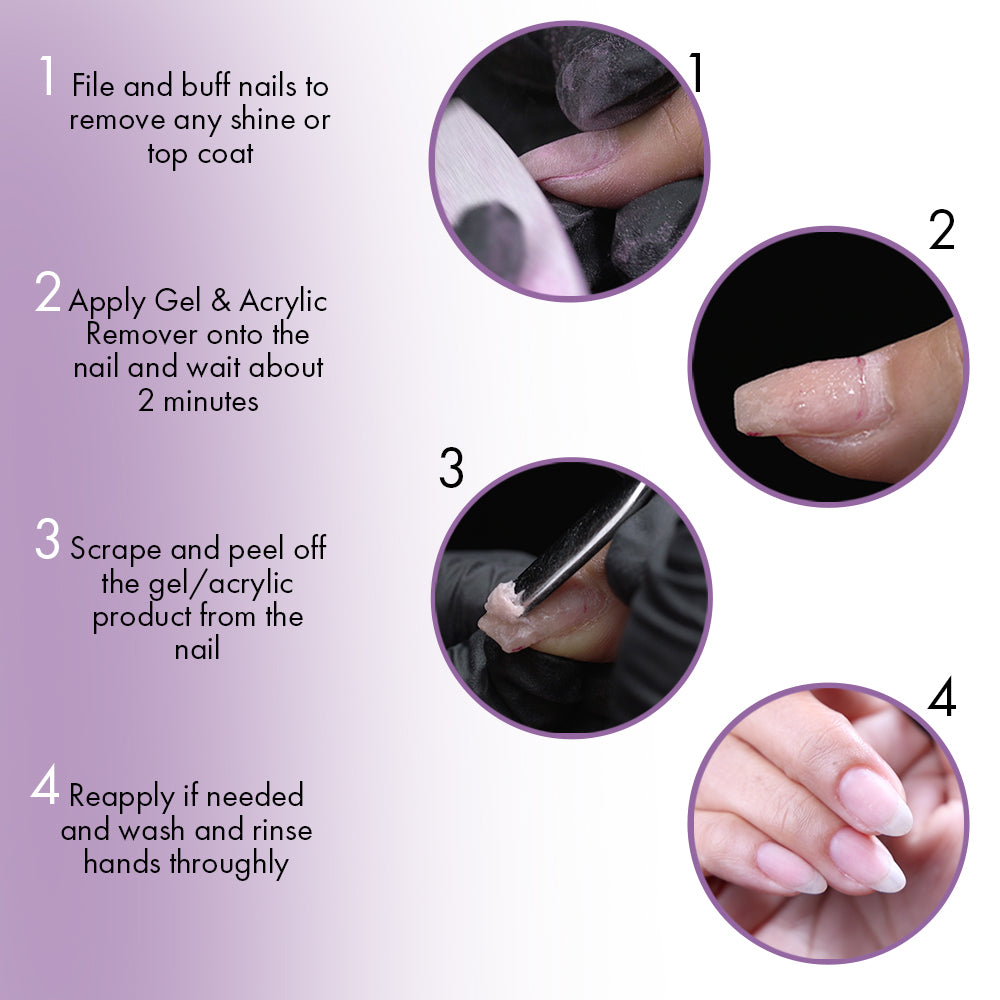 1 File and buff nails to remove any shine or top coat

2 Apply Gel & Acrylic Remover onto the nail and wait about 2 minutes

3 Scrape and peel off the gel/acrylic product from the nail

4 Reapply if needed and wash and rinse hands throughly

1

2

3

4